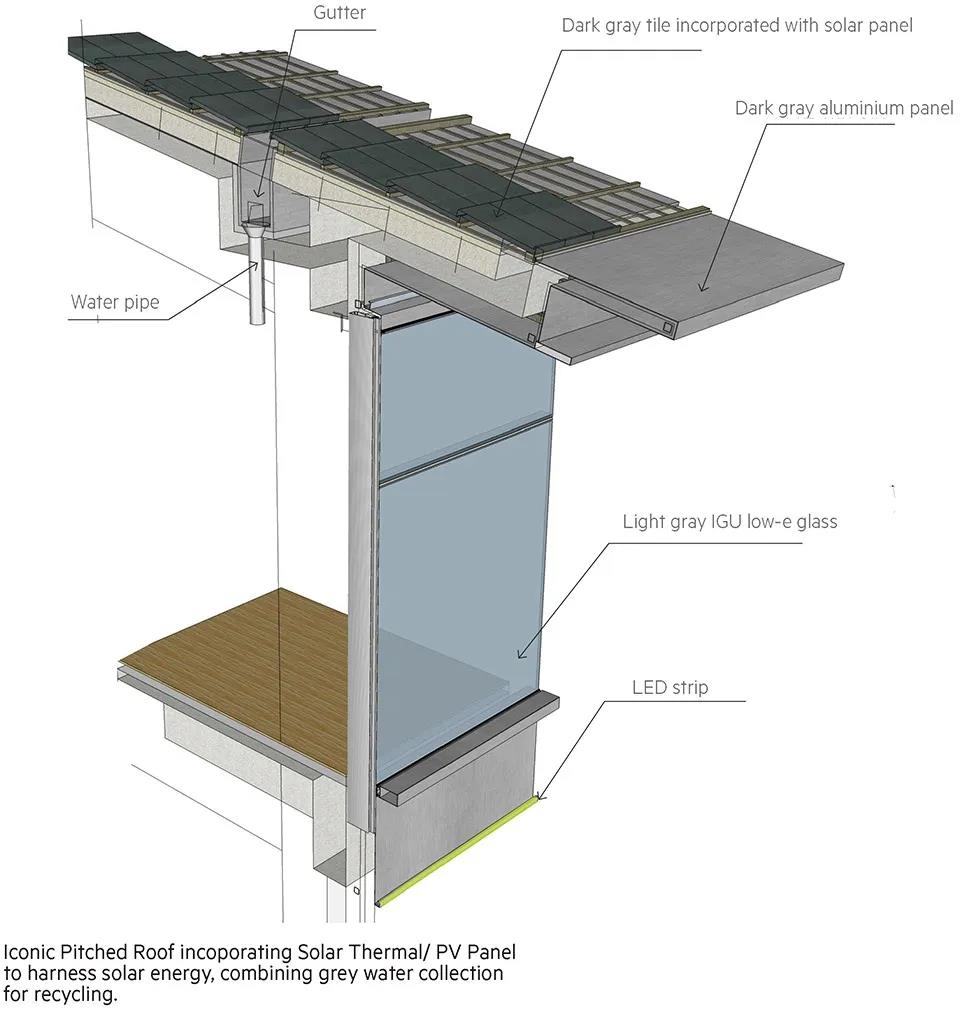 Gutter

Dark gray tile incorporated with solar panel

Dark gray aluminium panel

Water pipe

Light gray IGU low-e glass

LED strip

Iconic Pitched Roof incoporating Solar Thermal/ PV Panel to harness solar energy, combining grey water collection for recycling.