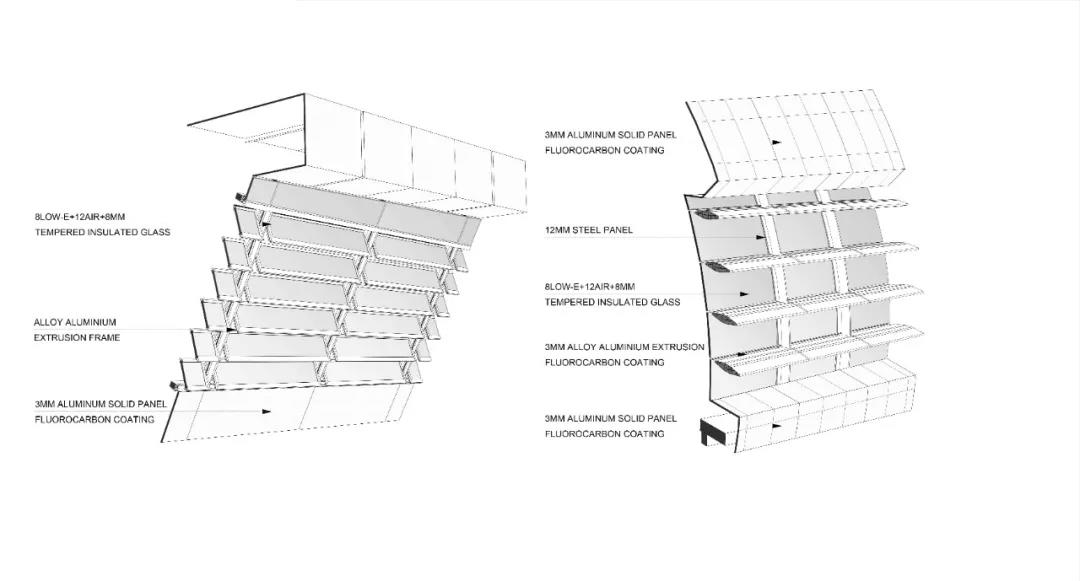 8LOW-E+12AIR+8MM
TEMPERED INSULATED GLASS

ALLOY ALUMINIUM
EXTRUSION FRAME

3MM ALUMINUM SOLID PANEL
FLUOROCARBON COATING

3MM ALUMINUM SOLID PANEL
FLUOROCARBON COATING

12MM STEEL PANEL

8LOW-E+12AIR+8MM
TEMPERED INSULATED GLASS

3MM ALLOY ALUMINIUM EXTRUSION
FLUOROCARBON COATING

3MM ALUMINUM SOLID PANEL
FLUOROCARBON COATING