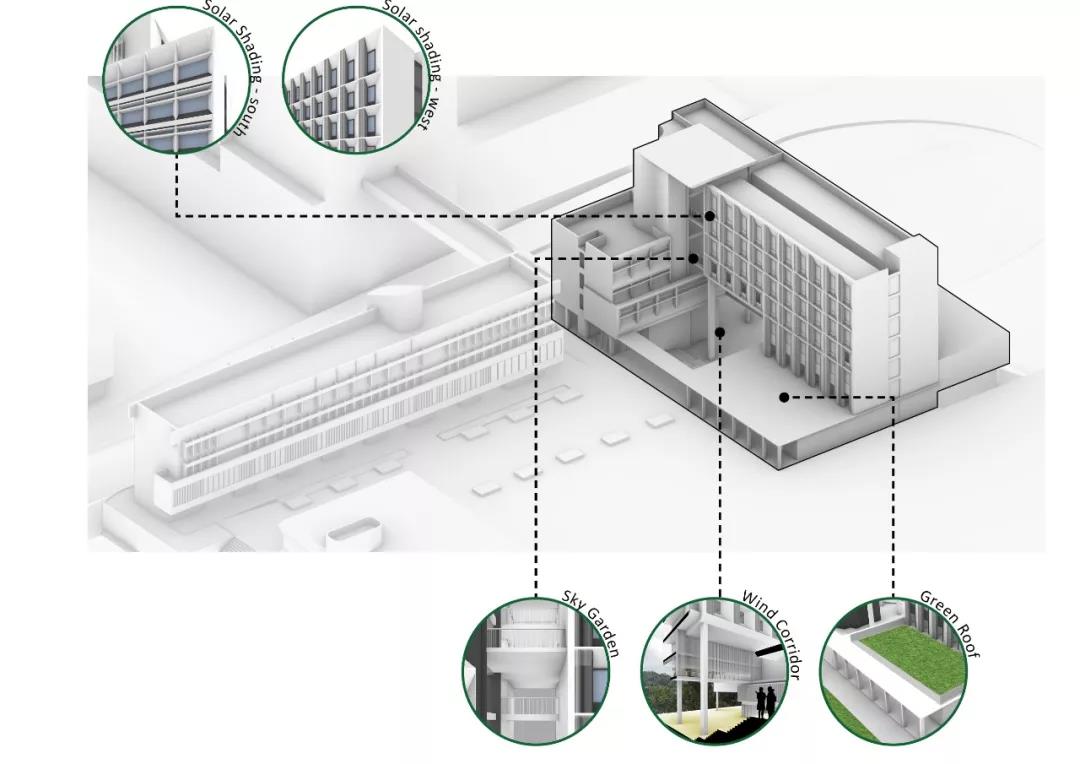 Solar Shading - south

Solar shading - west

Sky Garden

Wind Corridor

Green Roof