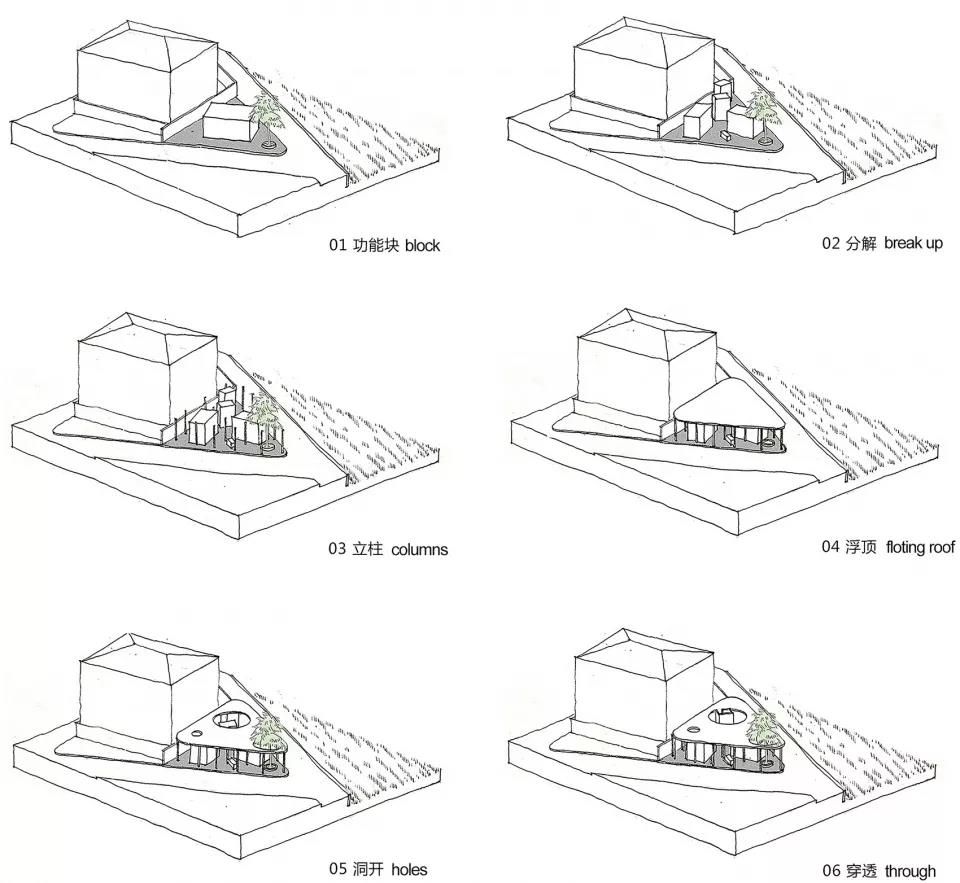 01 功能块 block

02 分解 break up

03 立柱 columns

04 浮顶 floting roof

05 洞开 holes

06 穿透 through