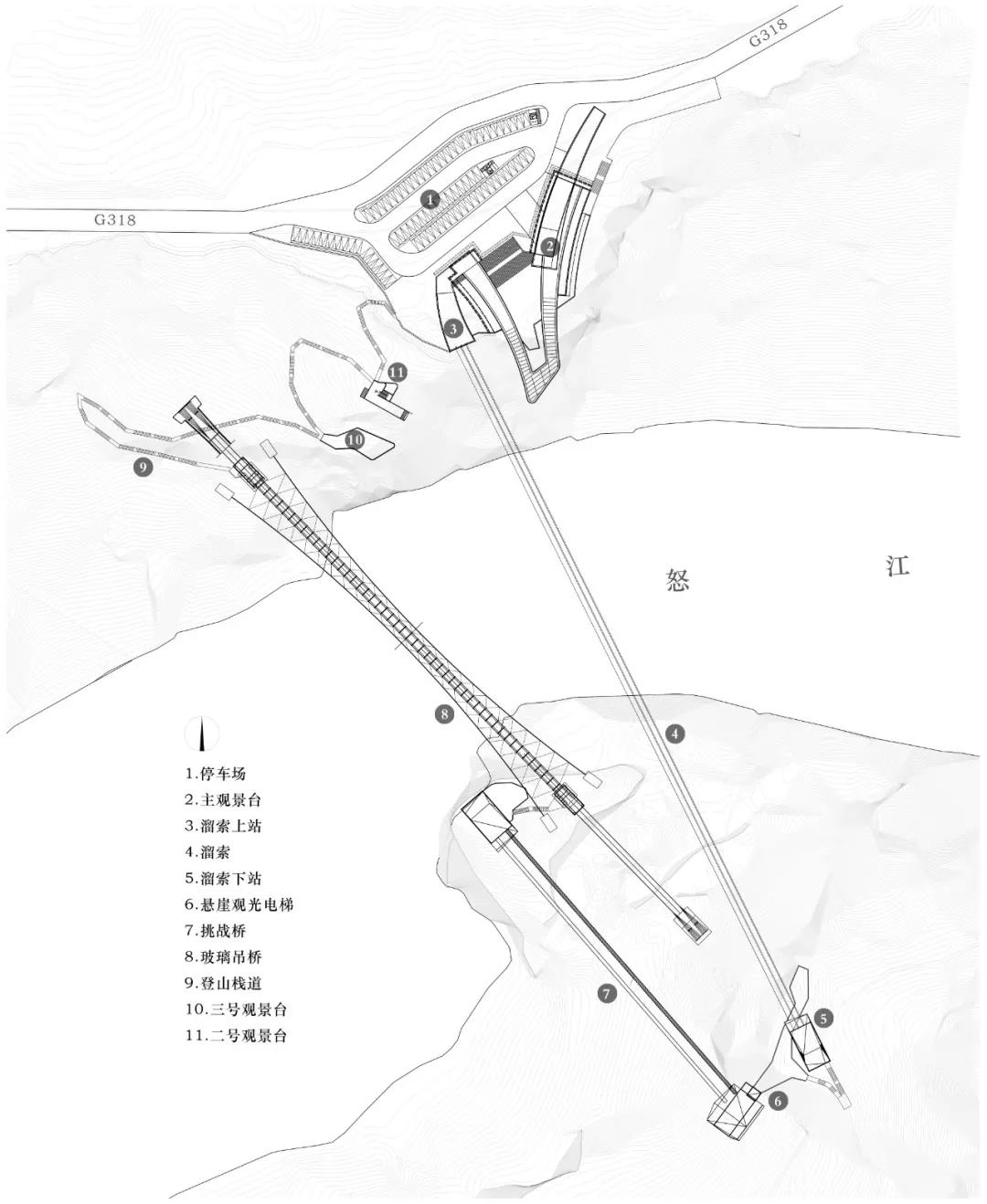 G318

G318

1

2

3

11

10

9

怒

江

8

4

1.停车场
2.主观景台
3.溜索上站
4.溜索
5.溜索下站
6.悬崖观光电梯
7.挑战桥
8.玻璃吊桥
9.登山栈道
10.三号观景台
11.二号观景台

7

5

6