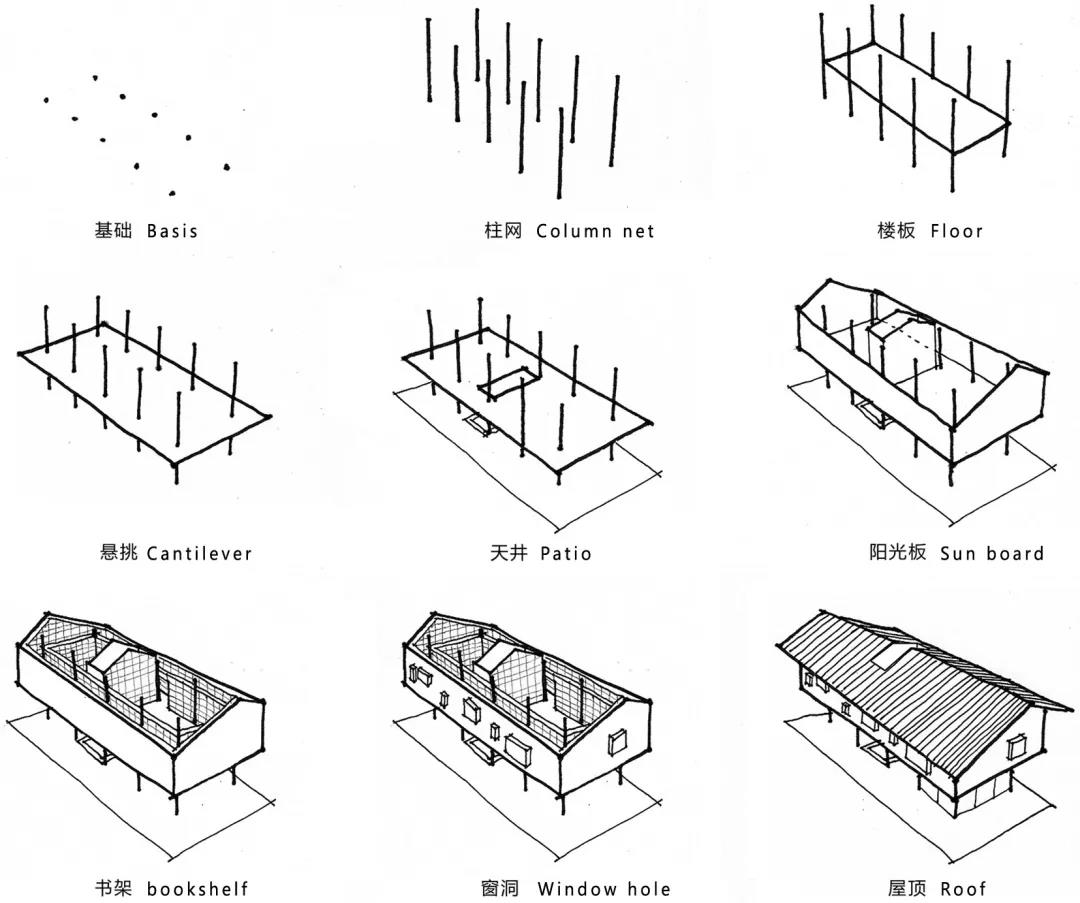 基础 Basis

柱网 Column net

楼板 Floor

悬挑 Cantilever

天井 Patio

阳光板 Sun board

书架 bookshelf

窗洞 Window hole

屋顶 Roof