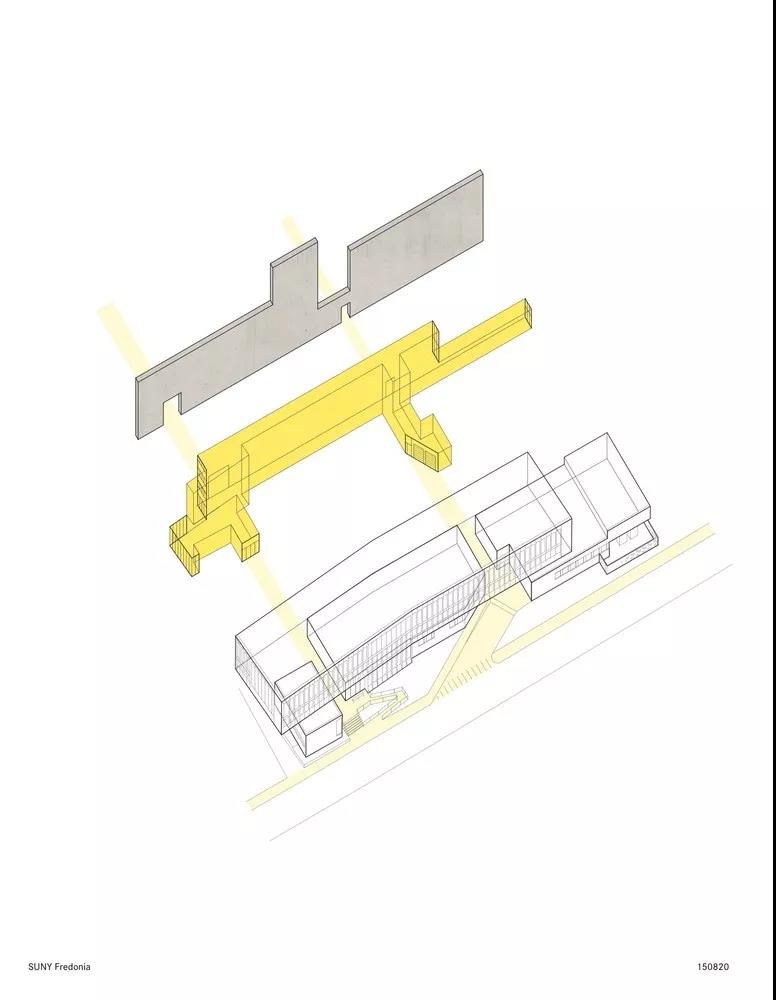 SUNY Fredonia

150820