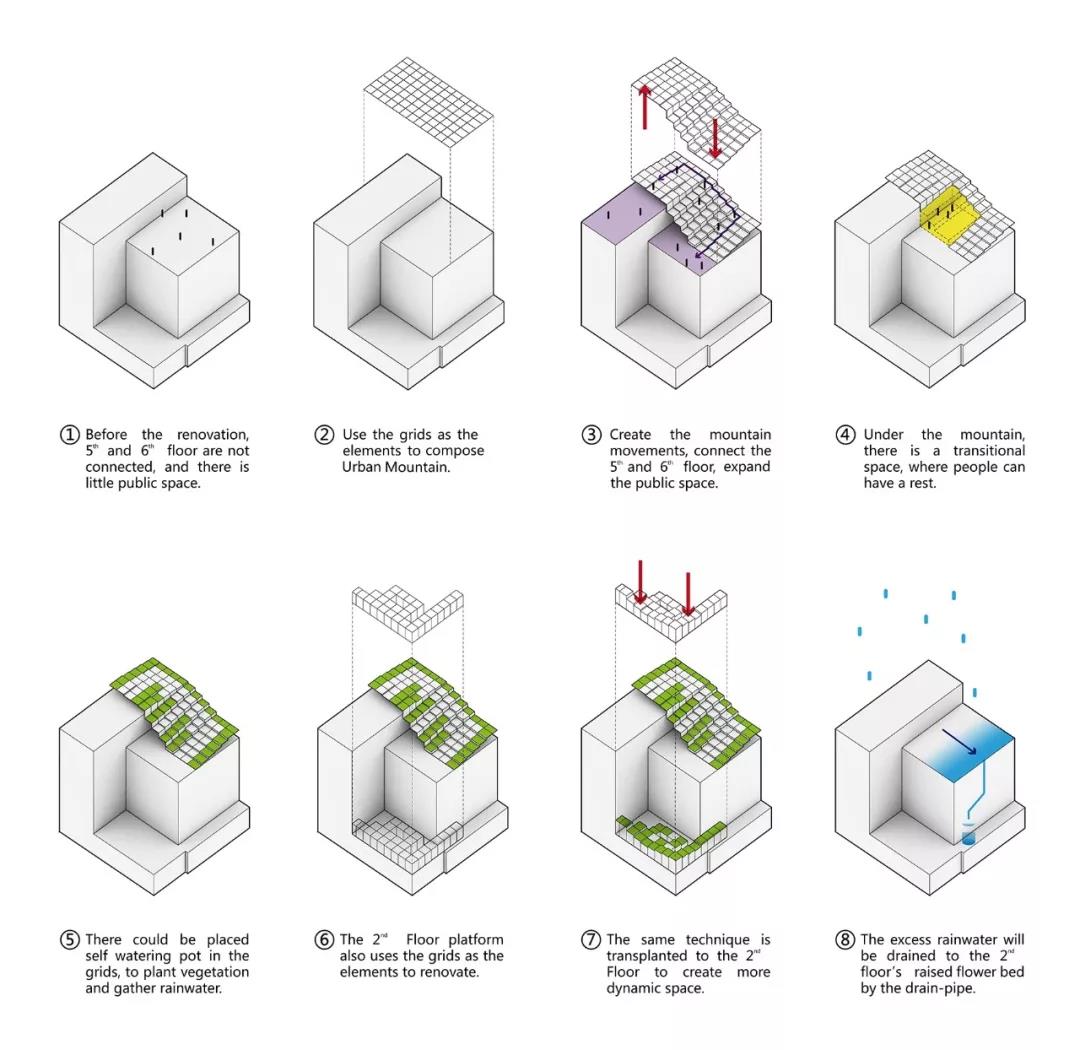 ① Before the renovation, $5^{th}$ and $6^{th}$ floor are not connected, and there is little public space.

② Use the grids as the elements to compose Urban Mountain.

③ Create the mountain movements, connect the $5^{th}$ and $6^{th}$ floor, expand the public space.

④ Under the mountain, there is a transitional space, where people can have a rest.

⑤ There could be placed self watering pot in the grids, to plant vegetation and gather rainwater.

⑥ The $2^{nd}$ Floor platform also uses the grids as the elements to renovate.

⑦ The same technique is transplanted to the $2^{nd}$ Floor to create more dynamic space.

⑧ The excess rainwater will be drained to the $2^{nd}$ floor's raised flower bed by the drain-pipe.